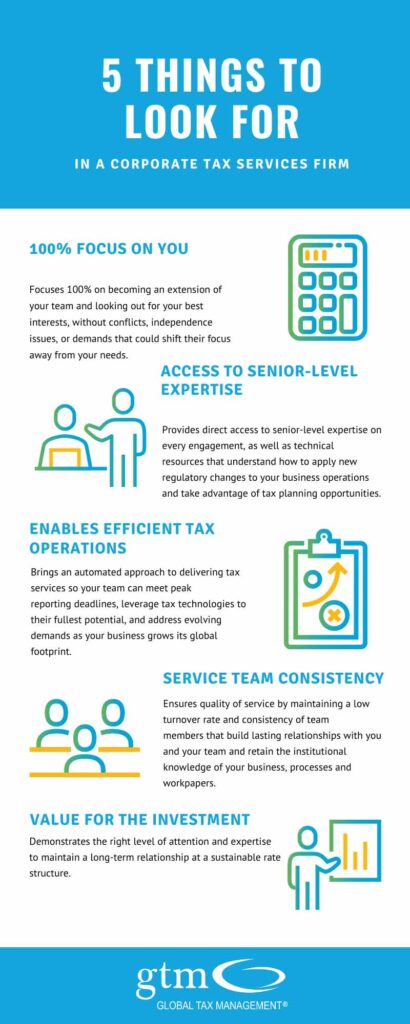 5 THINGS TO LOOK FOR

IN A CORPORATE TAX SERVICES FIRM

100% FOCUS ON YOU

Focuses 100% on becoming an extension of your team and looking out for your best interests, without conflicts, independence issues, or demands that could shift their focus away from your needs.

ACCESS TO SENIOR-LEVEL EXPERTISE

Provides direct access to senior-level expertise on every engagement, as well as technical resources that understand how to apply new regulatory changes to your business operations and take advantage of tax planning opportunities.

ENABLES EFFICIENT TAX OPERATIONS

Brings an automated approach to delivering tax services so your team can meet peak reporting deadlines, leverage tax technologies to their fullest potential, and address evolving demands as your business grows its global footprint.

SERVICE TEAM CONSISTENCY

Ensures quality of service by maintaining a low turnover rate and consistency of team members that build lasting relationships with you and your team and retain the institutional knowledge of your business, processes and workpapers.

VALUE FOR THE INVESTMENT

Demonstrates the right level of attention and expertise to maintain a long-term relationship at a sustainable rate structure.

gtm

GLOBAL TAX MANAGEMENT®